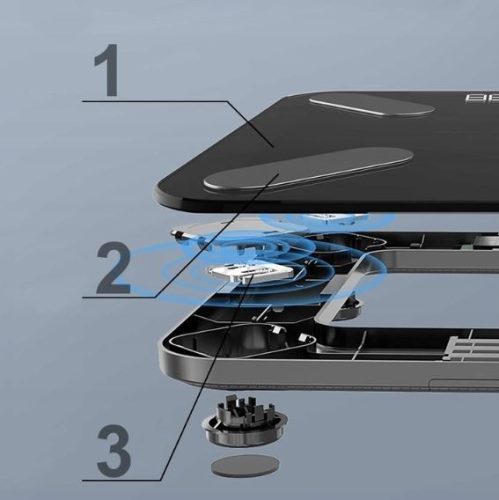 1

2

3